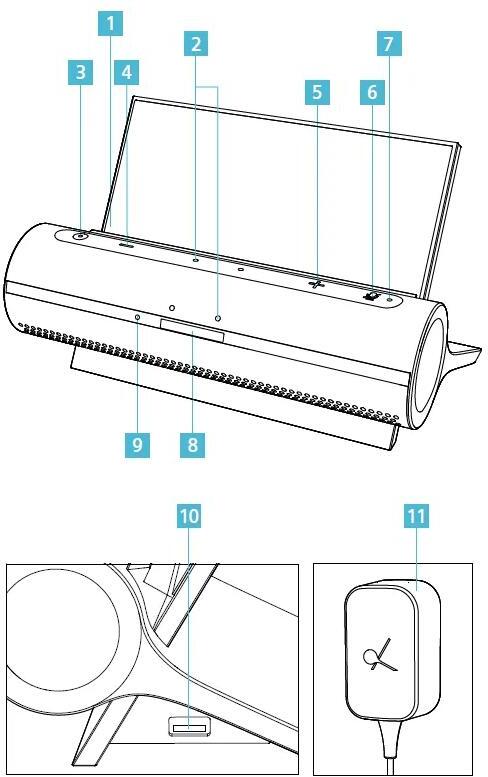 1
2
3
4
5
6
7
9
8
10
11