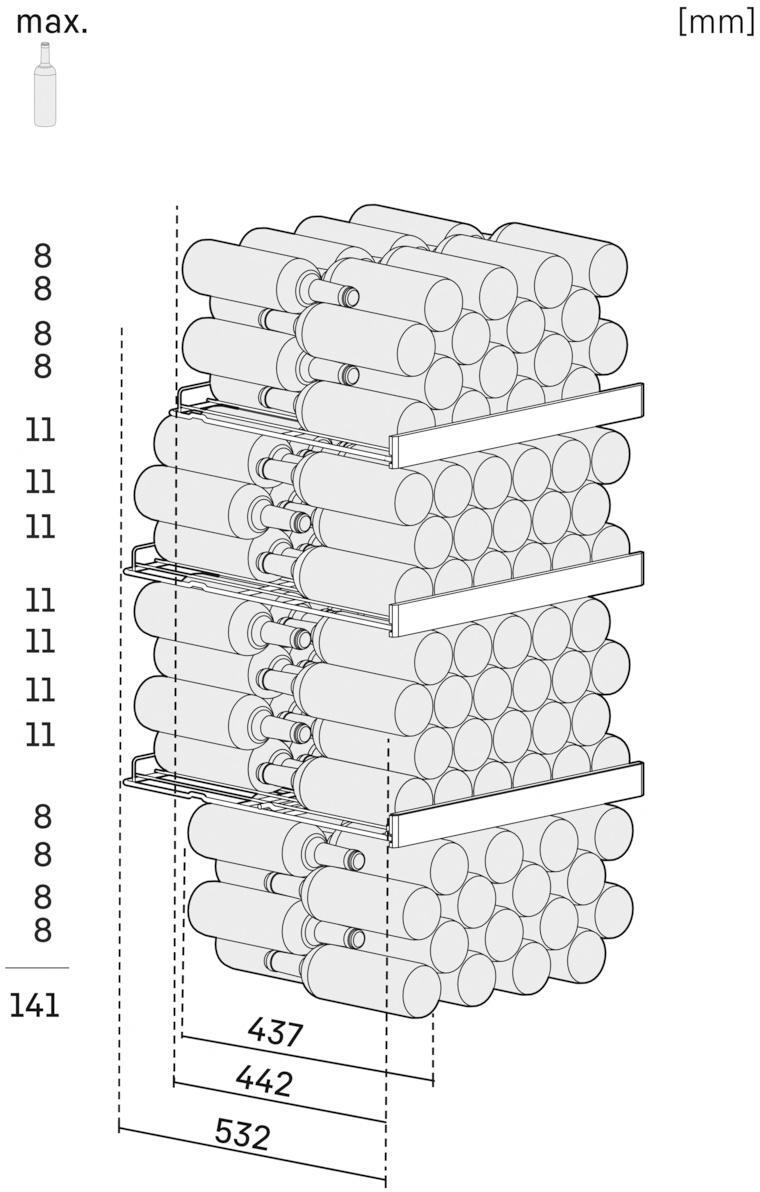 max.

[mm]

8
8
8
8
11
11
11
11
11
11
11
8
8
8
8

141

437
442
532