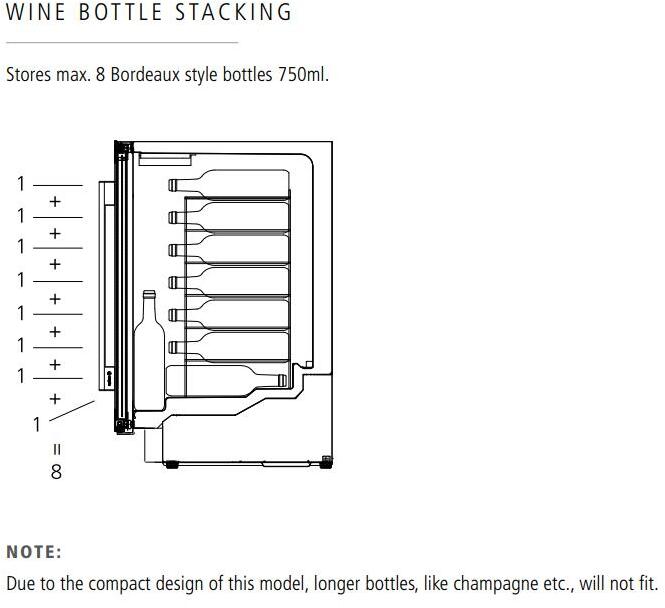 WINE BOTTLE STACKING

Stores max. 8 Bordeaux style bottles 750ml.

1
+
1
+
1
+
1
+
1
+
1
+
1
+
1
=
8

NOTE:

Due to the compact design of this model, longer bottles, like champagne etc., will not fit.