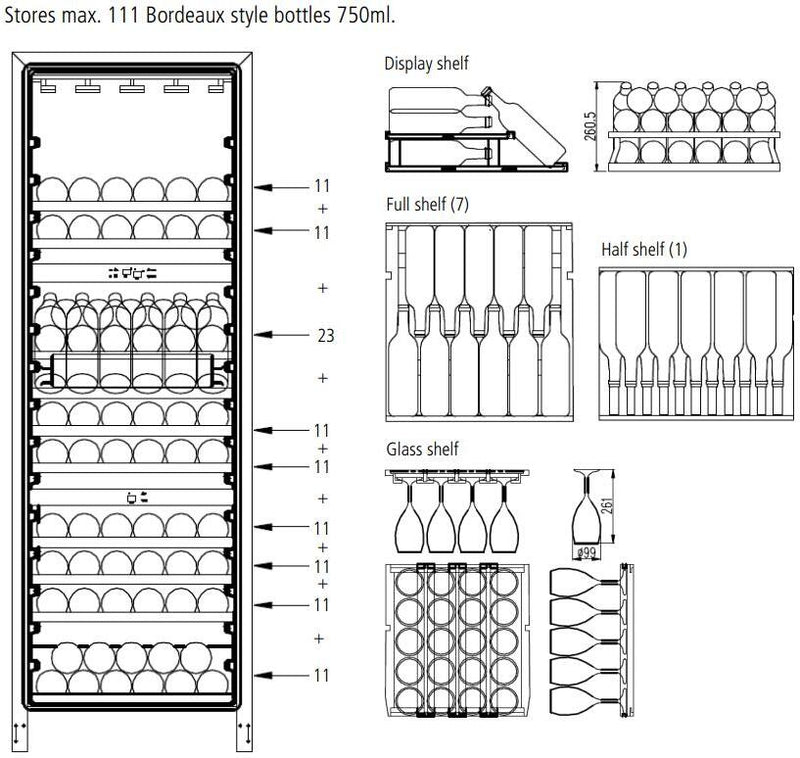 Stores max. 111 Bordeaux style bottles 750ml.

11
+
11
+
23
+
11
+
11
+
11
+
11
+
11
+
11

Display shelf
260.5

Full shelf (7)

Half shelf (1)

Glass shelf
261
ø99