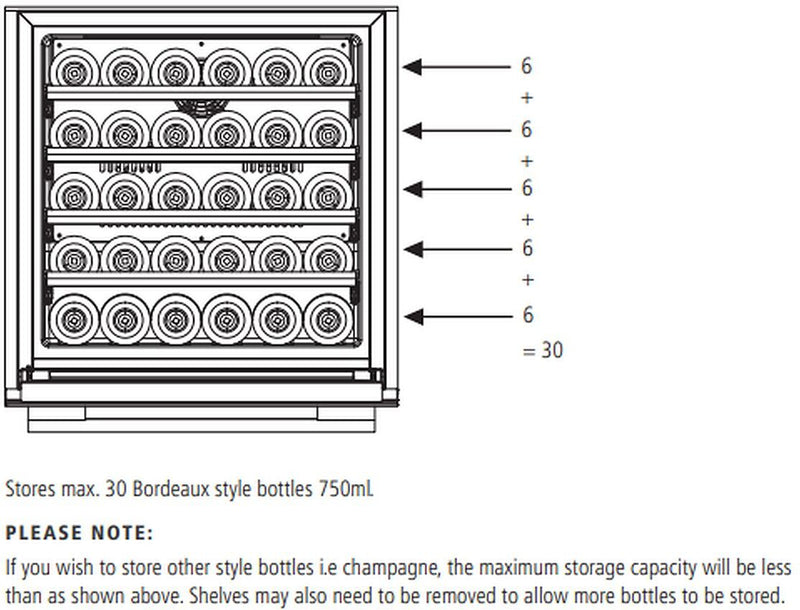 6
+
6
+
6
+
6
+
6
= 30

Stores max. 30 Bordeaux style bottles 750mL

PLEASE NOTE:

If you wish to store other style bottles i.e champagne, the maximum storage capacity will be less than as shown above. Shelves may also need to be removed to allow more bottles to be stored.