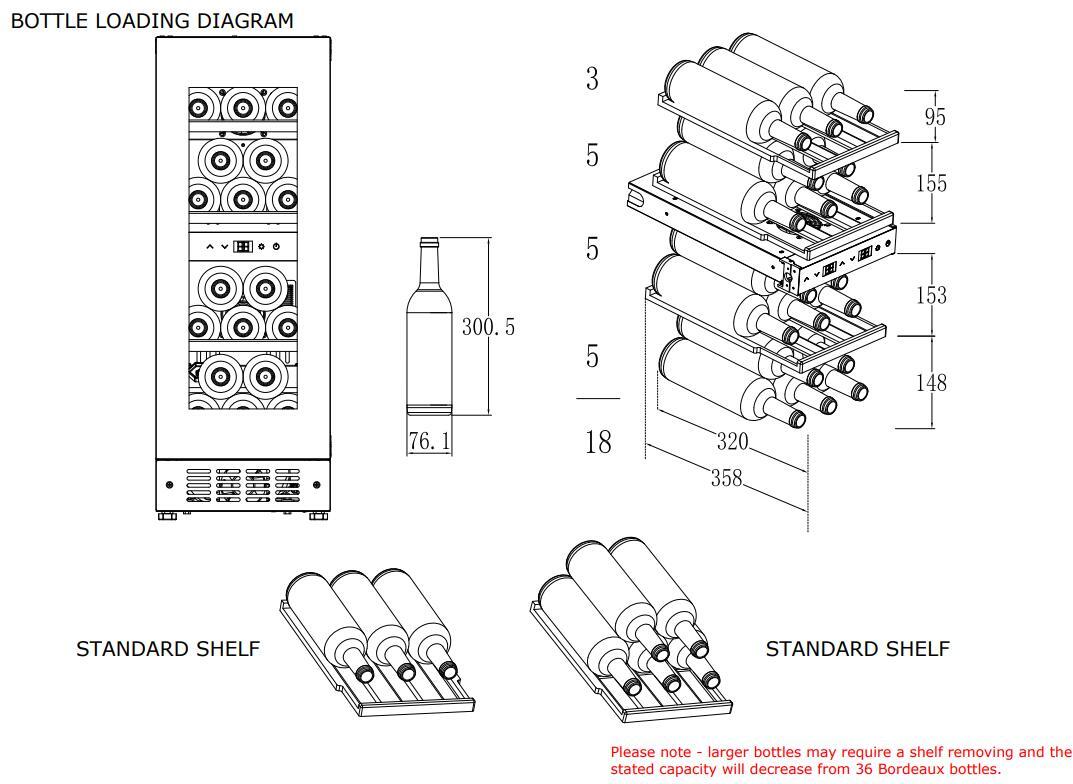 BOTTLE LOADING DIAGRAM

300.5

76.1

3

5

5

5

18

95

155

153

148

320

358

STANDARD SHELF

STANDARD SHELF

Please note - larger bottles may require a shelf removing and the stated capacity will decrease from 36 Bordeaux bottles.