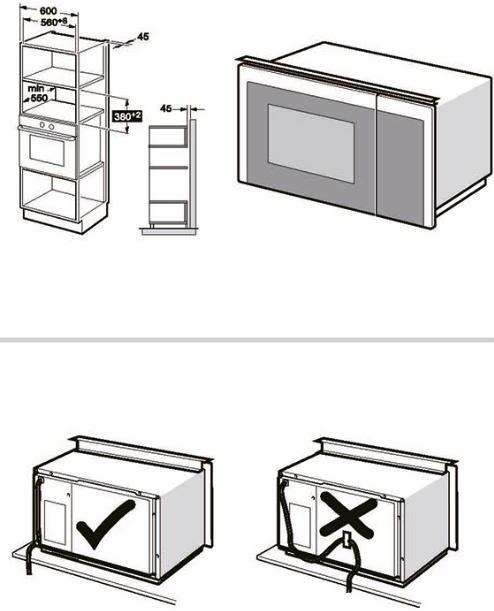 600
$560^{+8}$
45
min 550
$380^{+2}$
45