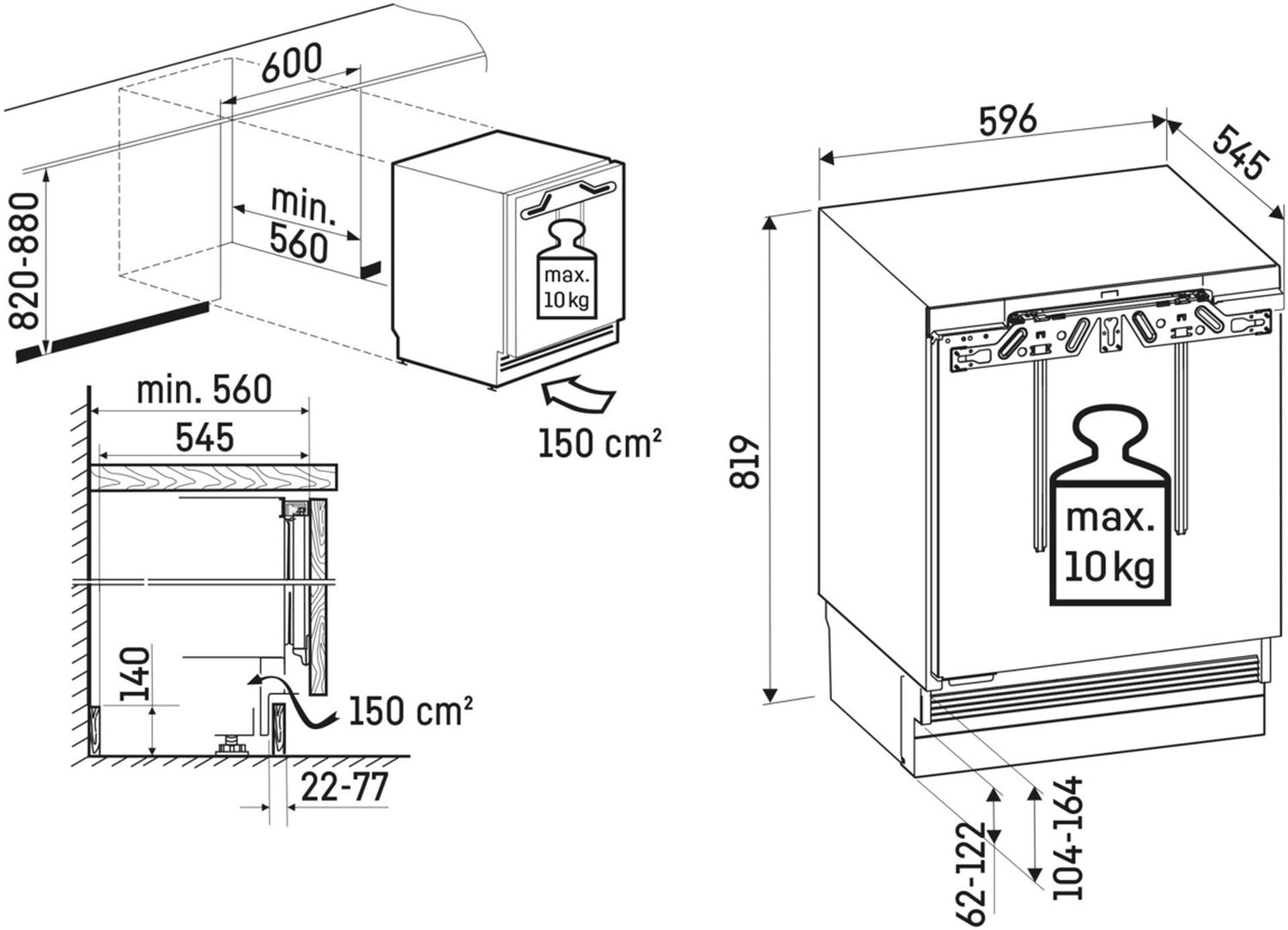 600

820-880

min. 560

max. 10 kg

150 cm²

min. 560

545

140

150 cm²

22-77

596

545

819

max. 10 kg

62-122

104-164