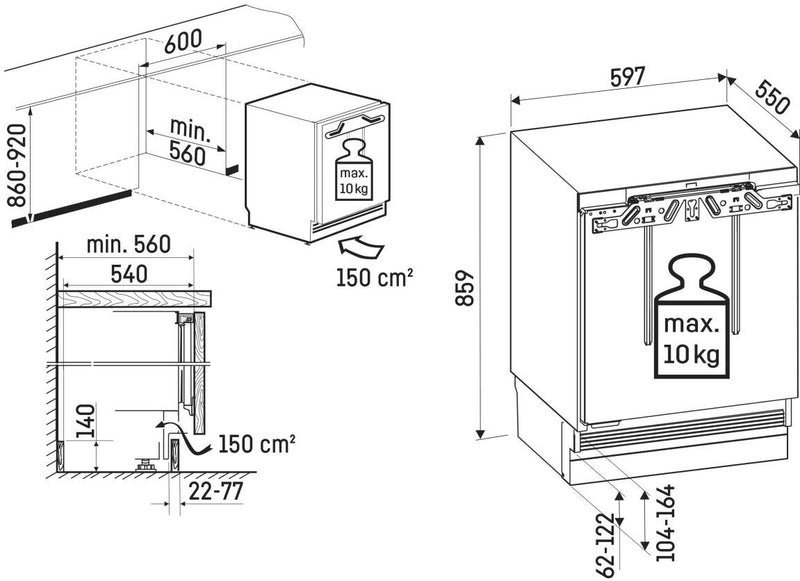 600
min. 560
860-920
max. 10 kg
150 cm²
min. 560
540
140
150 cm²
22-77
597
550
859
max. 10 kg
62-122
104-164