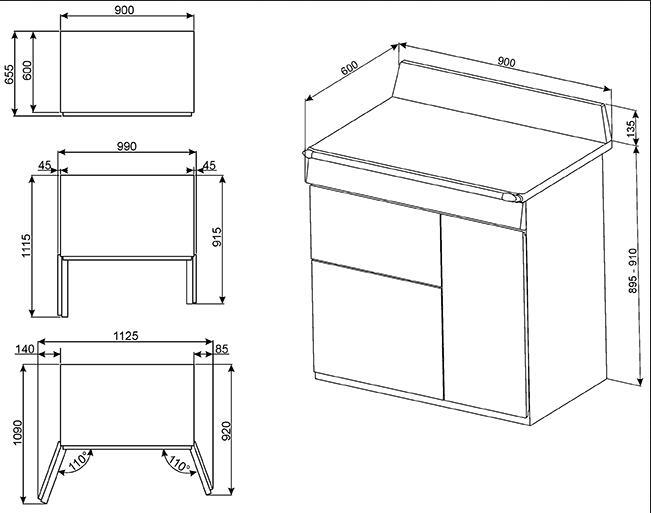 900
655
600
990
45
45
1115
915
1125
140
85
1090
920
110°
110°
600
900
135
895 - 910