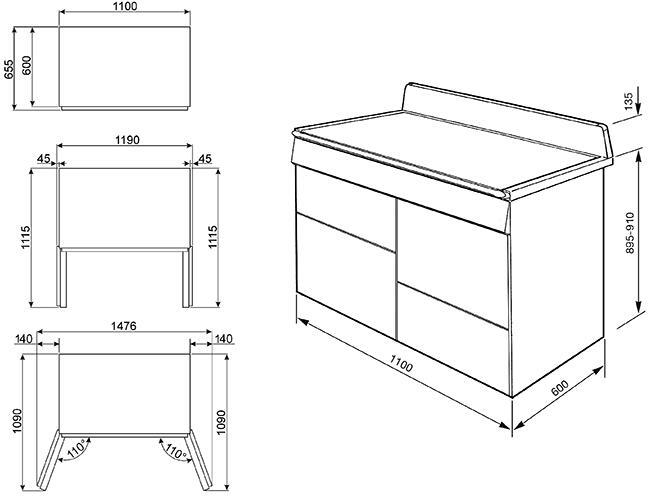 1100
655
600
1190
45
45
1115
1115
1476
140
140
1090
1090
110°
110°
135
895-910
1100
600