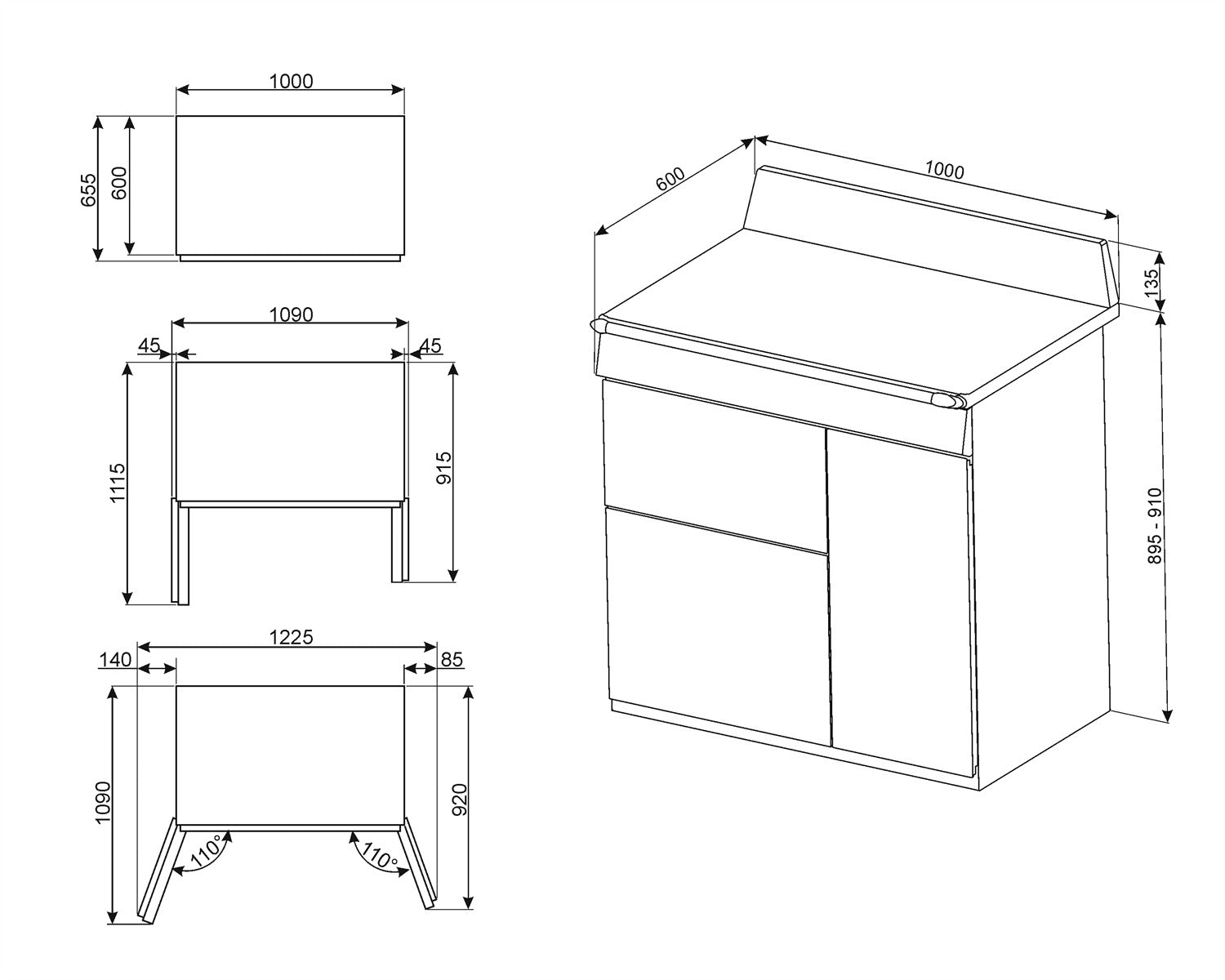 1000
655
600
1090
45
45
1115
915
1225
140
85
1090
920
110°
110°
600
1000
135
895 - 910