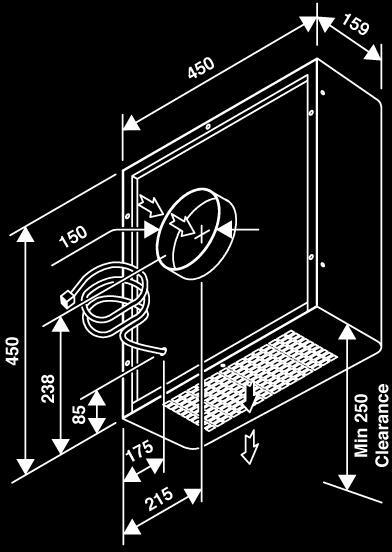 159
450
150
450
238
85
175
215
Min 250
Clearance