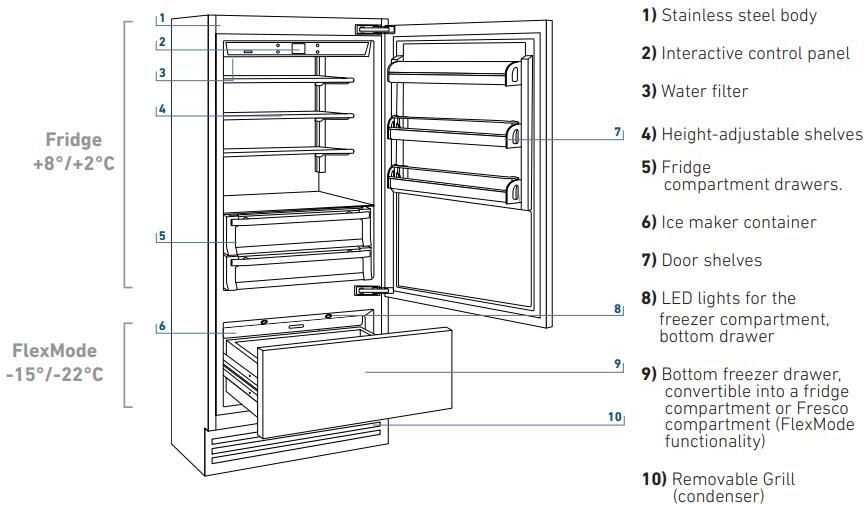 Fridge
+8°/+2°C

FlexMode
-15°/-22°C

1
2
3
4
5
6
7
8
9
10

1) Stainless steel body

2) Interactive control panel

3) Water filter

4) Height-adjustable shelves

5) Fridge compartment drawers.

6) Ice maker container

7) Door shelves

8) LED lights for the freezer compartment, bottom drawer

9) Bottom freezer drawer, convertible into a fridge compartment or Fresco compartment (FlexMode functionality)

10) Removable Grill (condenser)