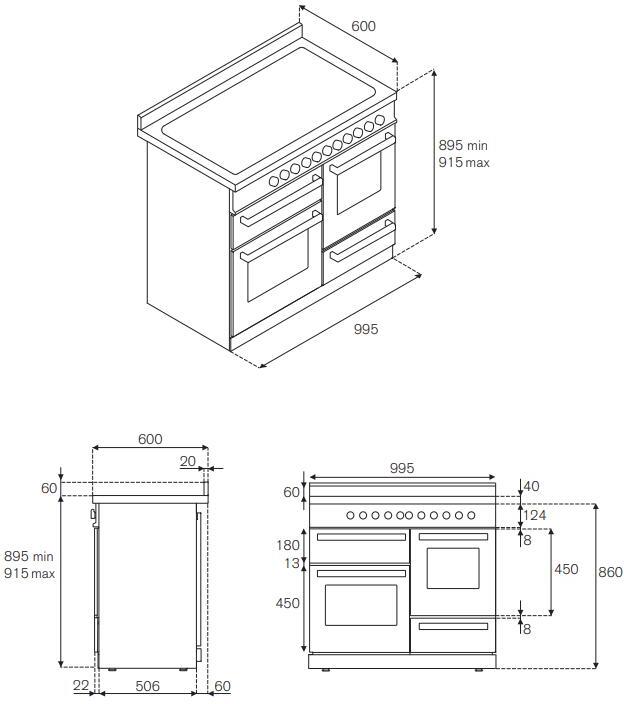 600

895 min
915 max

995

600

20

60

895 min
915 max

22

506

60

995

60

40

124

8

180

13

450

450

860

8