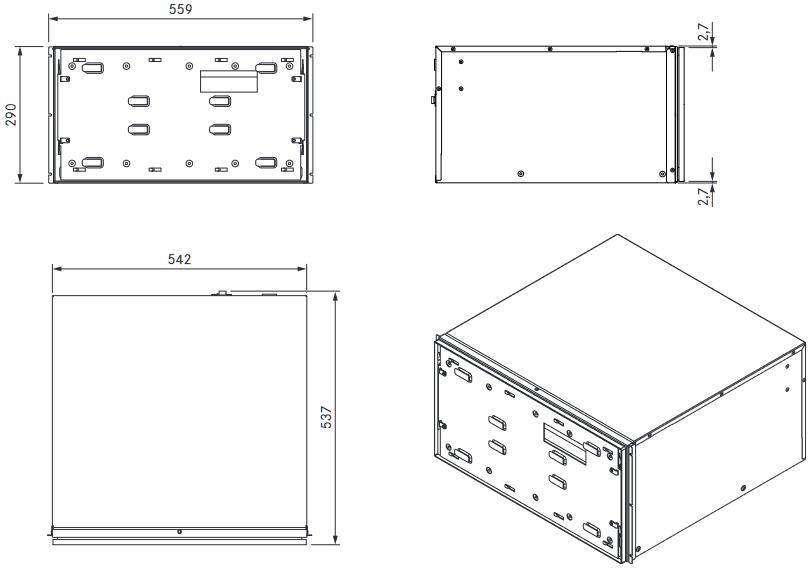 559

290

2,7

2,7

542

537