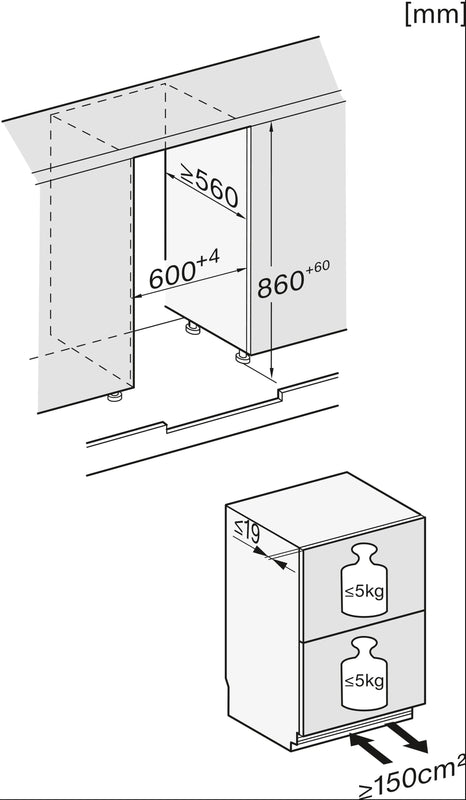 [mm]

≥560

$600^{+4}$

$860^{+60}$

≤19

≤5kg

≤5kg

≥150cm²