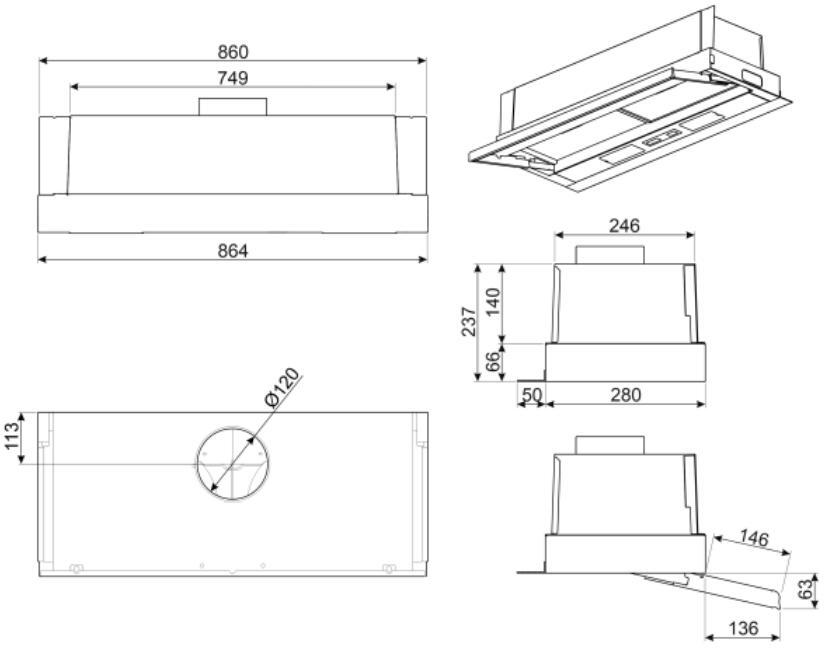 860
749
864
246
237
140
66
50
280
113
Ø120
146
63
136