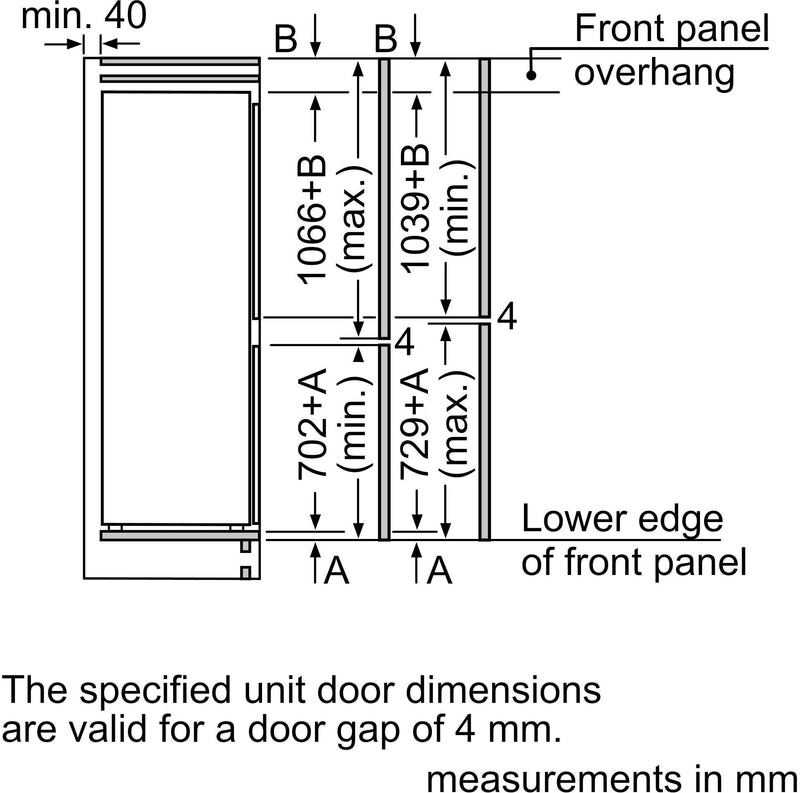 min. 40

B

B

Front panel overhang

1066+B (max.)

1039+B (min.)

4

4

702+A (min.)

729+A (max.)

Lower edge of front panel

A

A

The specified unit door dimensions are valid for a door gap of 4 mm.

measurements in mm