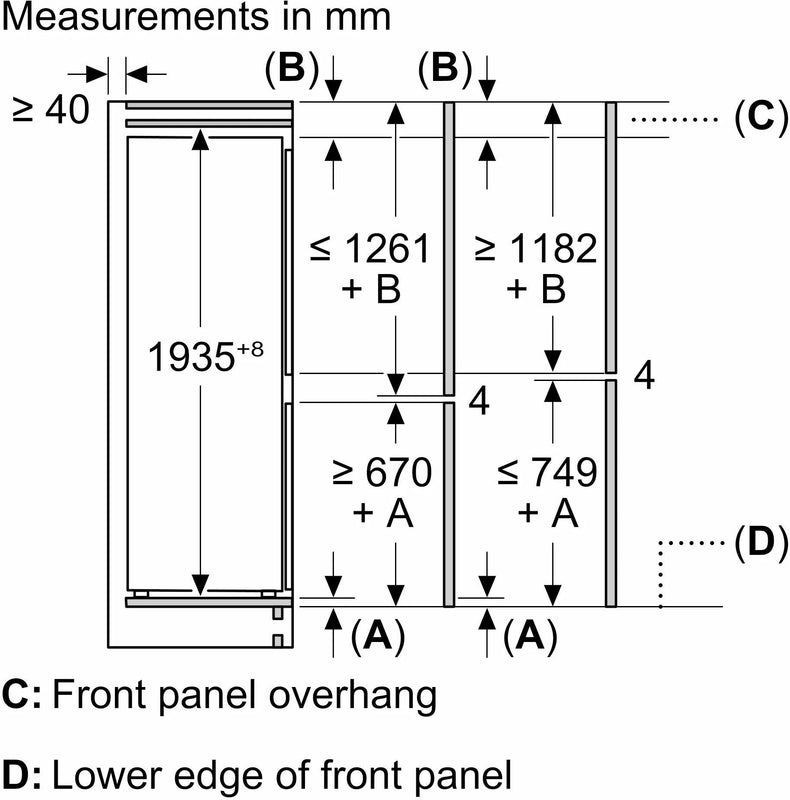 Measurements in mm

≥ 40

(B)

(B)

(C)

$1935^{+8}$

≤ 1261 + B

≥ 1182 + B

4

4

≥ 670 + A

≤ 749 + A

(D)

(A)

(A)

C: Front panel overhang

D: Lower edge of front panel