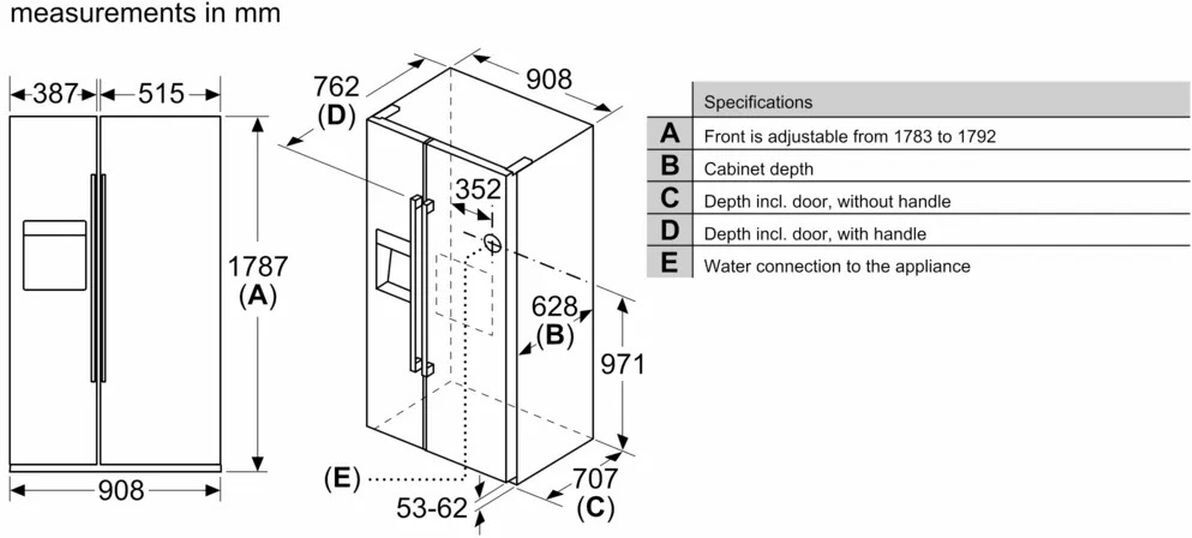 measurements in mm

387
515
1787
(A)
908

762
(D)
908
352
628
(B)
971
(E)
53-62
707
(C)

|   | Specifications |
|---|---|
| A | Front is adjustable from 1783 to 1792 |
| B | Cabinet depth |
| C | Depth incl. door, without handle |
| D | Depth incl. door, with handle |
| E | Water connection to the appliance |