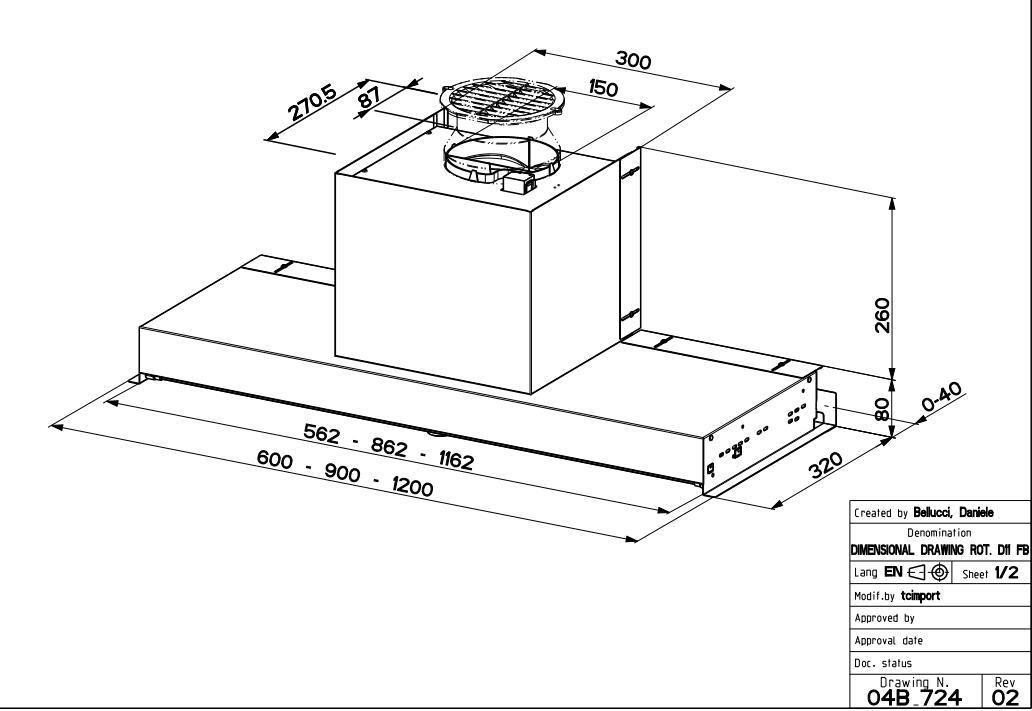 300
150
270.5
87
260
80
0-40
320
562 - 862 - 1162
600 - 900 - 1200

Created by Bellucci, Daniele
Denomination
DIMENSIONAL DRAWING ROT. D11 FB
Lang EN
Sheet 1/2
Modif.by tcimport
Approved by
Approval date
Doc. status
Drawing N.
04B_724
Rev
02