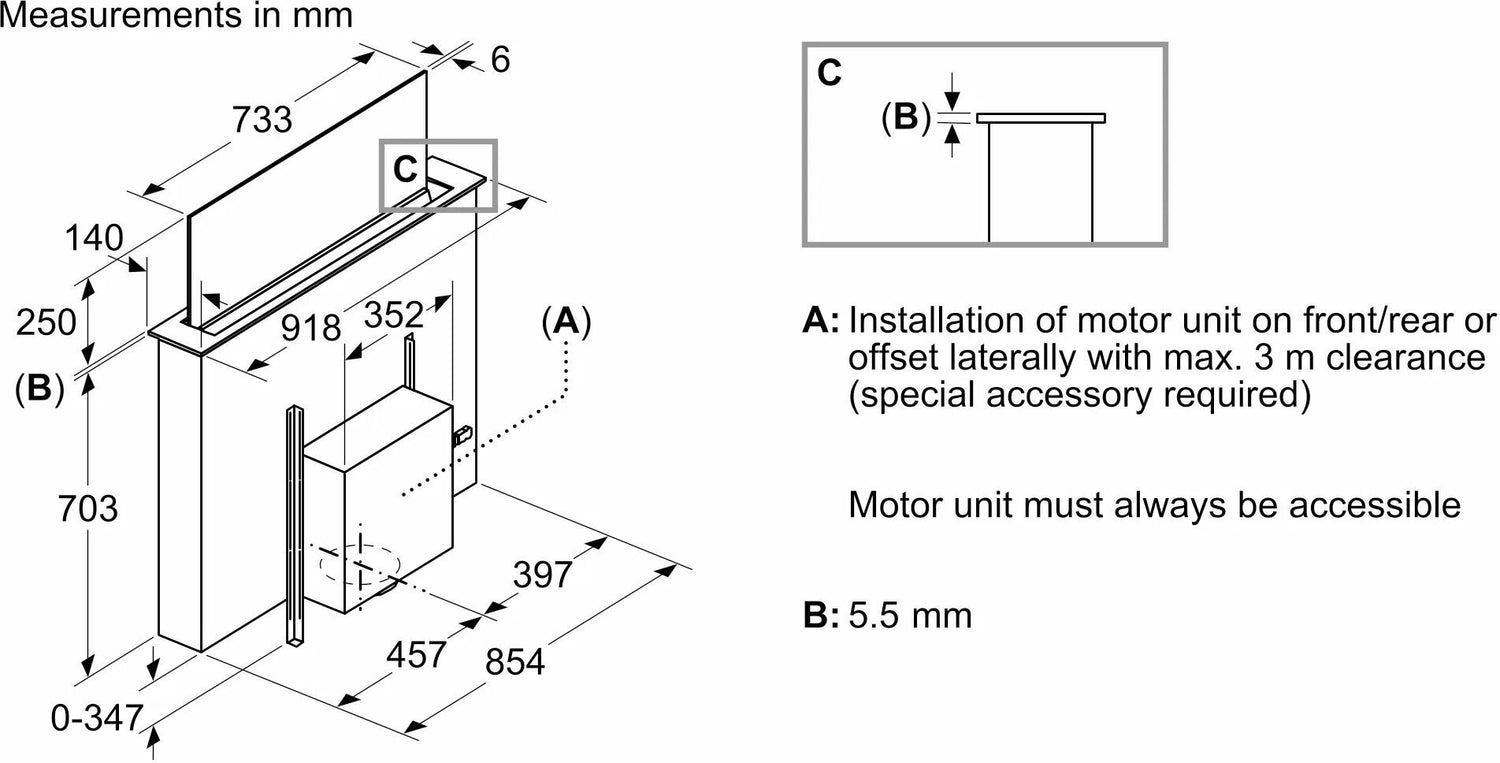 Measurements in mm

6

733

C

140

250

(B)

918

352

(A)

703

397

457

854

0-347

C

(B)

A: Installation of motor unit on front/rear or offset laterally with max. 3 m clearance (special accessory required)

Motor unit must always be accessible

B: 5.5 mm