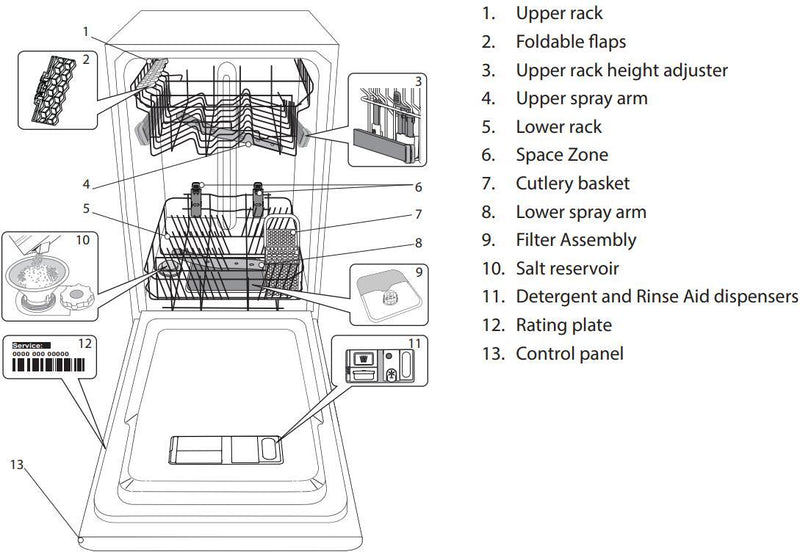 1
2
3
4
6
5
7
10
8
9
Service:
0000 000 00000
12
11
13

1. Upper rack
2. Foldable flaps
3. Upper rack height adjuster
4. Upper spray arm
5. Lower rack
6. Space Zone
7. Cutlery basket
8. Lower spray arm
9. Filter Assembly
10. Salt reservoir
11. Detergent and Rinse Aid dispensers
12. Rating plate
13. Control panel