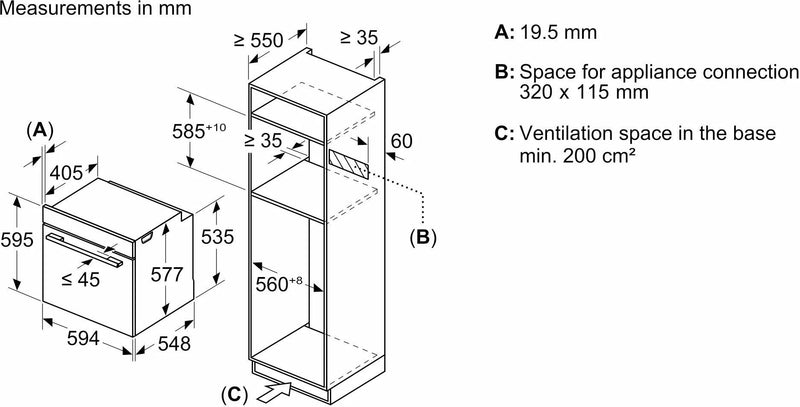 Measurements in mm

(A)

405

595

≤ 45

577

535

594

548

≥ 550

≥ 35

$585^{+10}$

≥ 35

60

(B)

$560^{+8}$

(C)

A: 19.5 mm

B: Space for appliance connection 320 x 115 mm

C: Ventilation space in the base min. 200 cm²