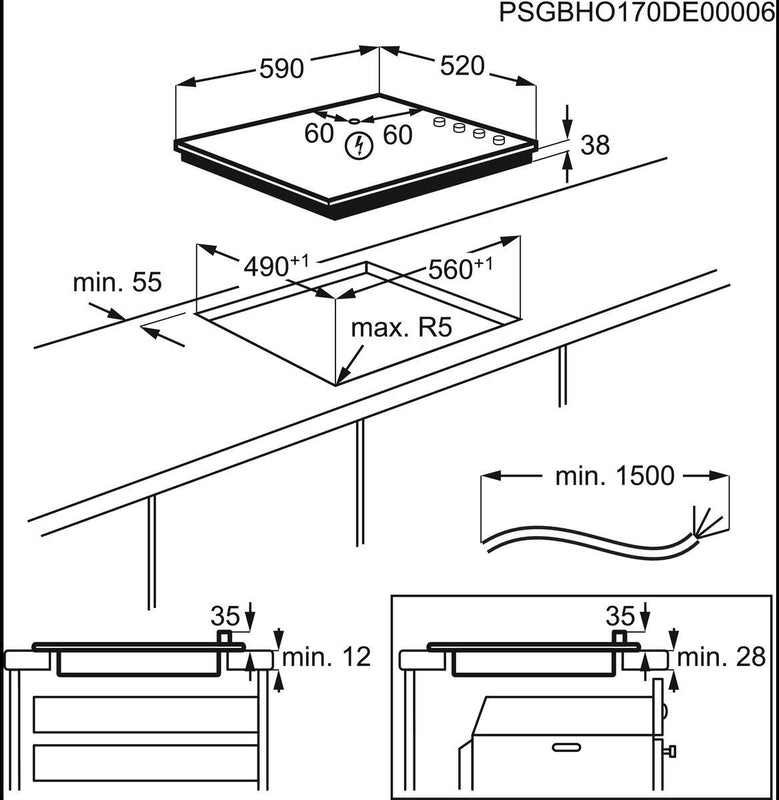 PSGBHO170DE00006

590

520

60

60

38

$490^{+1}$

$560^{+1}$

min. 55

max. R5

min. 1500

35

min. 12

35

min. 28