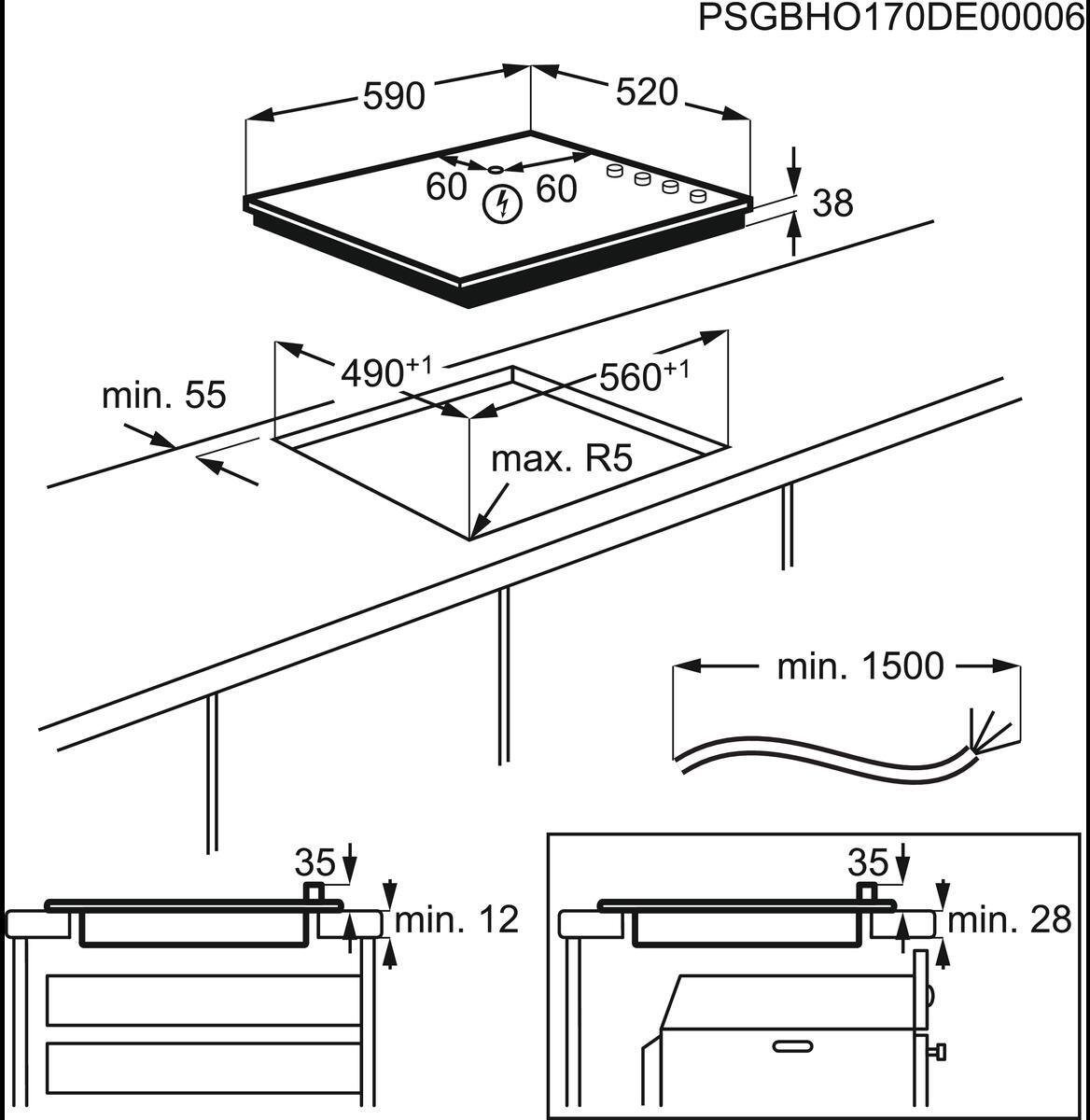 PSGBHO170DE00006

590

520

60

60

38

$490^{+1}$

$560^{+1}$

min. 55

max. R5

min. 1500

35

min. 12

35

min. 28