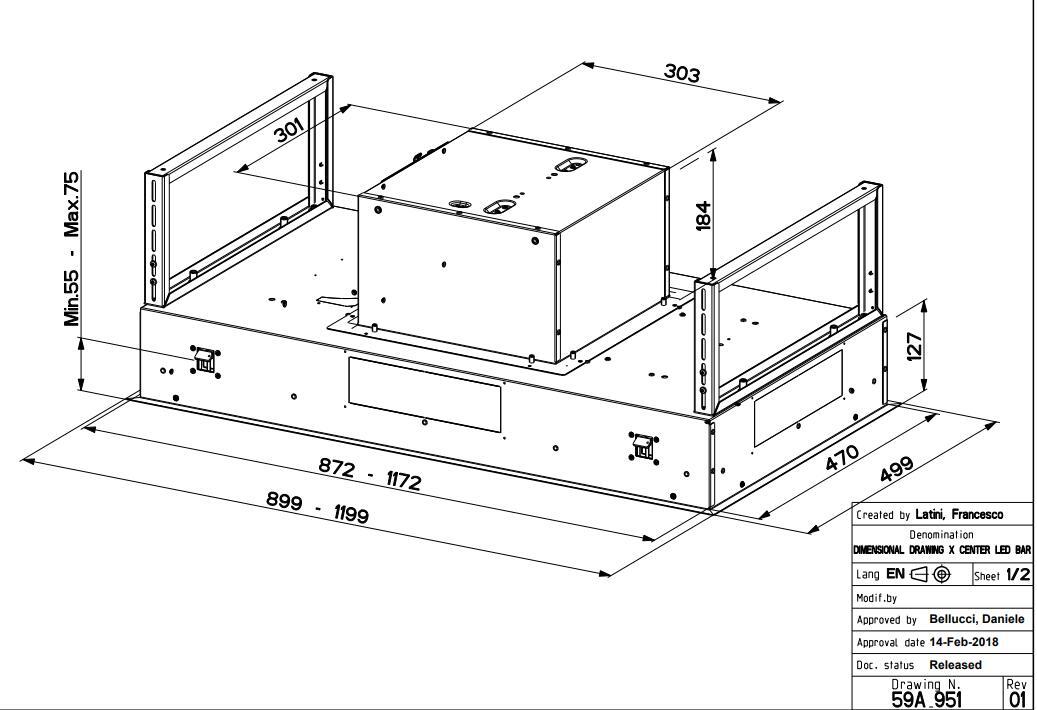 303

301

184

Min.55 - Max.75

127

872 - 1172

899 - 1199

470

499

Created by Latini, Francesco
Denomination
DIMENSIONAL DRAWING X CENTER LED BAR
Lang EN Sheet 1/2
Modif.by
Approved by Bellucci, Daniele
Approval date 14-Feb-2018
Doc. status Released
Drawing N. 59A_951 Rev 01