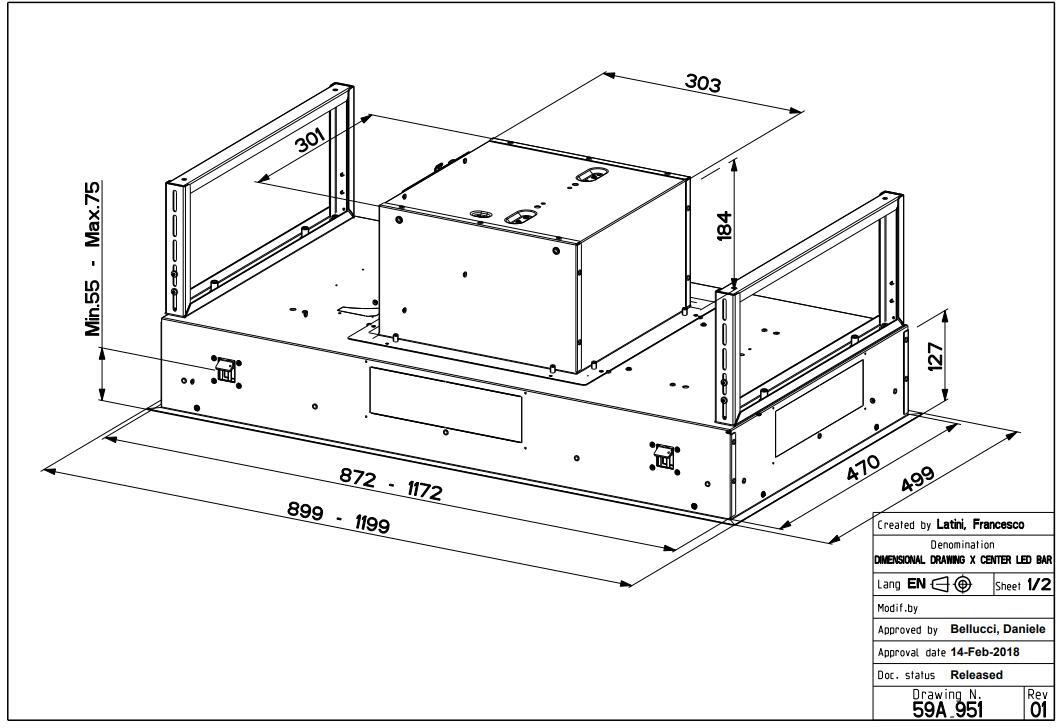 303
301
184
Min.55 - Max.75
127
872 - 1172
899 - 1199
470
499

Created by Latini, Francesco
Denomination
DIMENSIONAL DRAWING X CENTER LED BAR
Lang EN
Sheet 1/2
Modif.by
Approved by Bellucci, Daniele
Approval date 14-Feb-2018
Doc. status Released
Drawing N.
59A.951
Rev
01