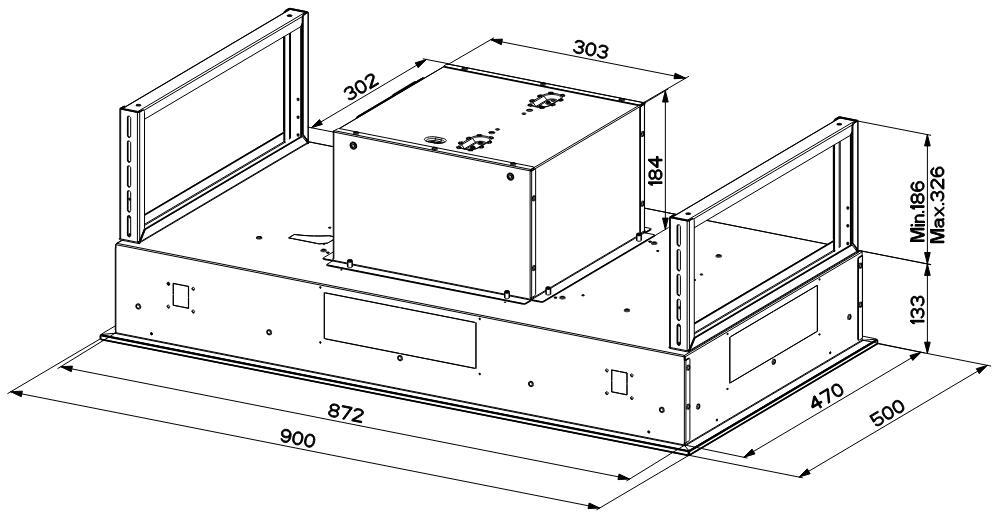 303
302
184
Min.186
Max.326
133
872
900
470
500