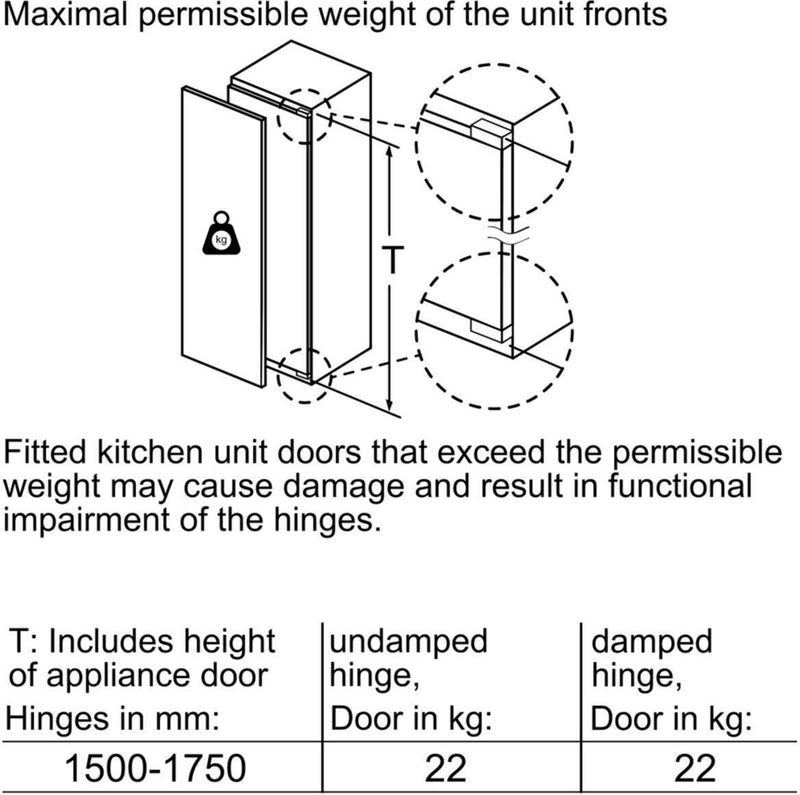 Maximal permissible weight of the unit fronts

kg

T

Fitted kitchen unit doors that exceed the permissible weight may cause damage and result in functional impairment of the hinges.

| T: Includes height of appliance door Hinges in mm: | undamped hinge, Door in kg: | damped hinge, Door in kg: |
|---|---|---|
| 1500-1750 | 22 | 22 |