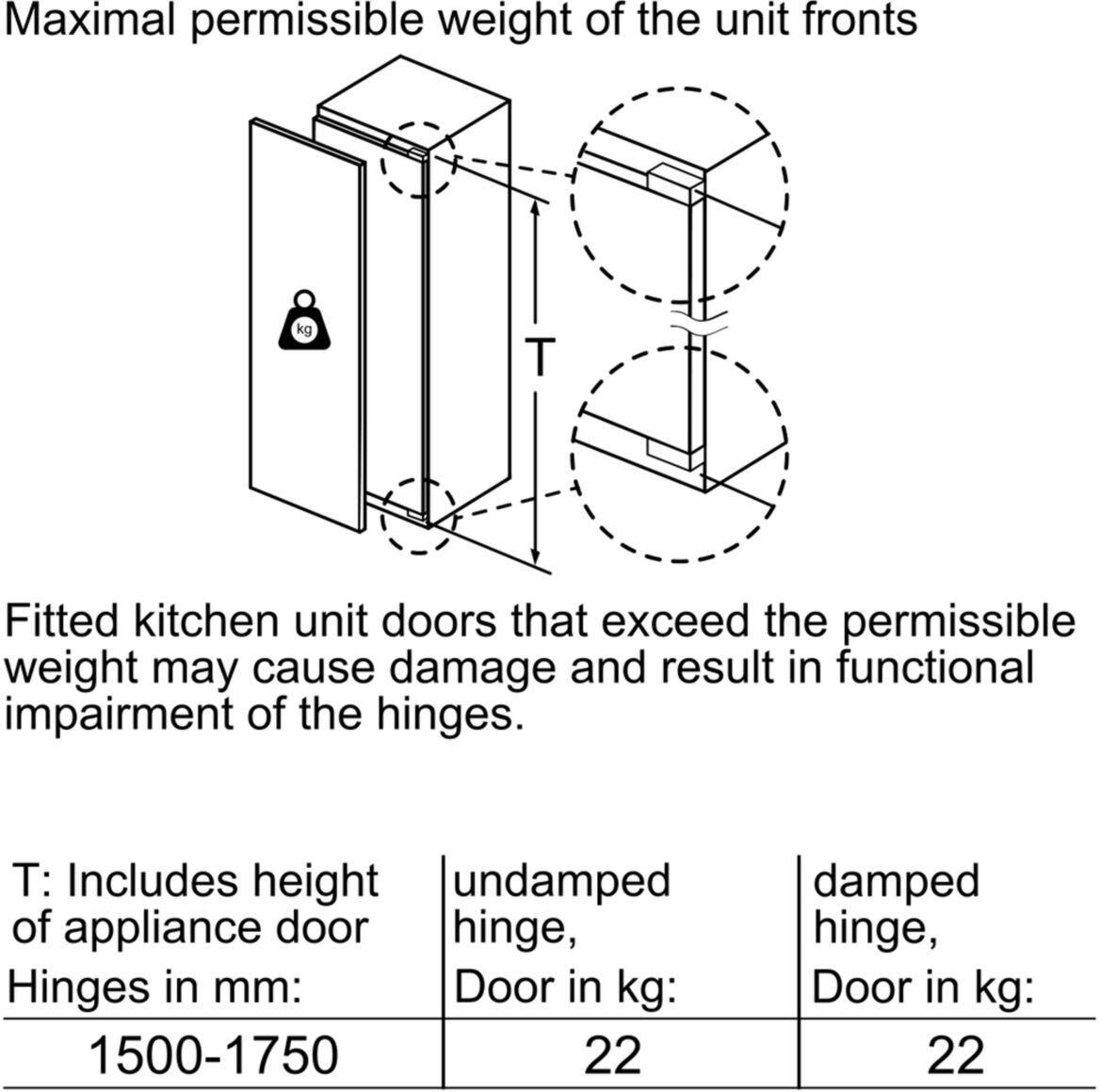 Maximal permissible weight of the unit fronts

kg

T

Fitted kitchen unit doors that exceed the permissible weight may cause damage and result in functional impairment of the hinges.

| T: Includes height of appliance door Hinges in mm: | undamped hinge, Door in kg: | damped hinge, Door in kg: |
|---|---|---|
| 1500-1750 | 22 | 22 |