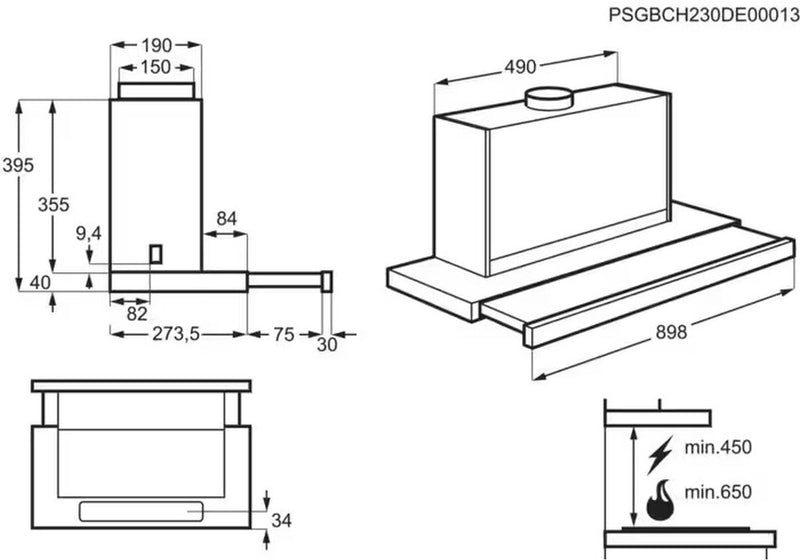 PSGBCH230DE00013

190
150
395
355
9,4
84
40
82
273,5
75
30

490
898

34

min.450
min.650