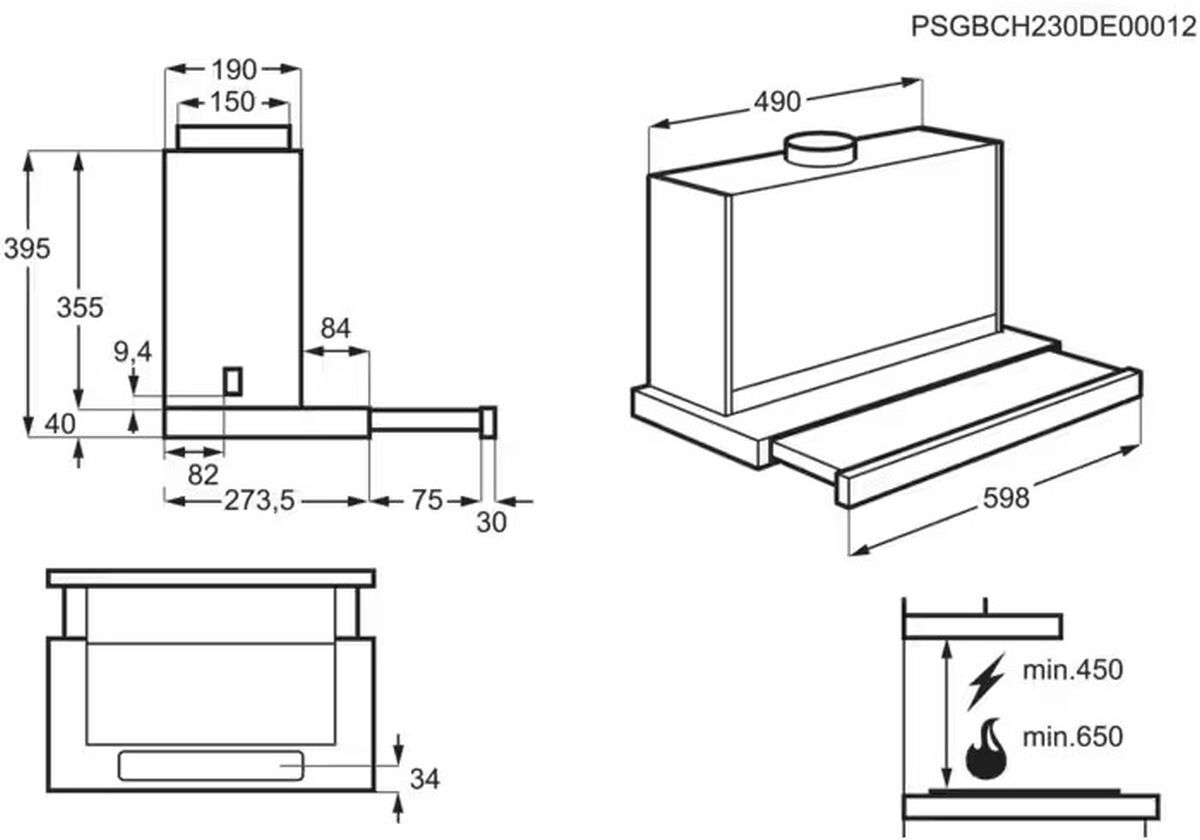 PSGBCH230DE00012

190
150
395
355
9,4
84
40
82
273,5
75
30

490
598

34

min.450
min.650