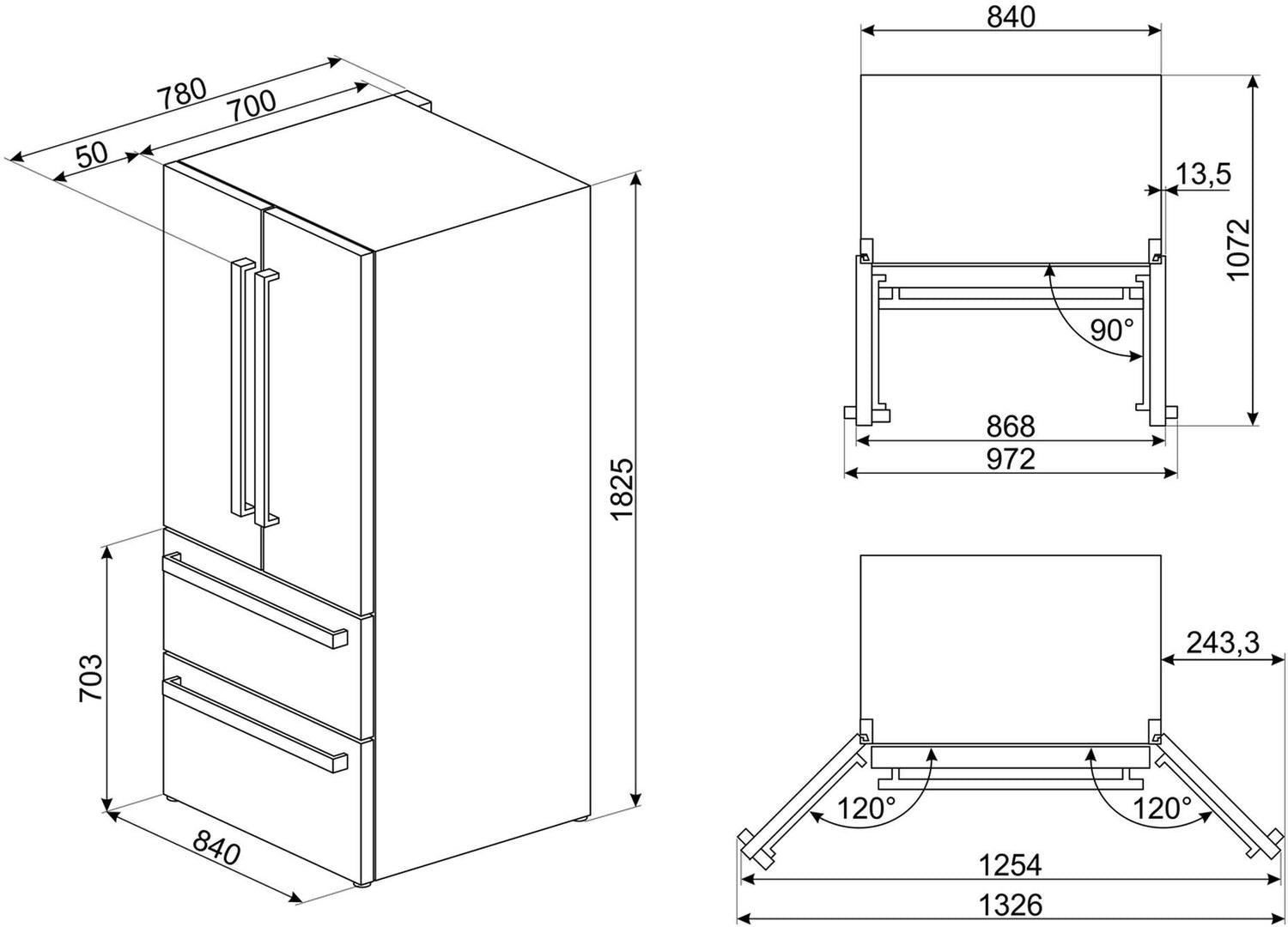 780
700
50
1825
703
840
840
13,5
1072
90°
868
972
243,3
120°
120°
1254
1326