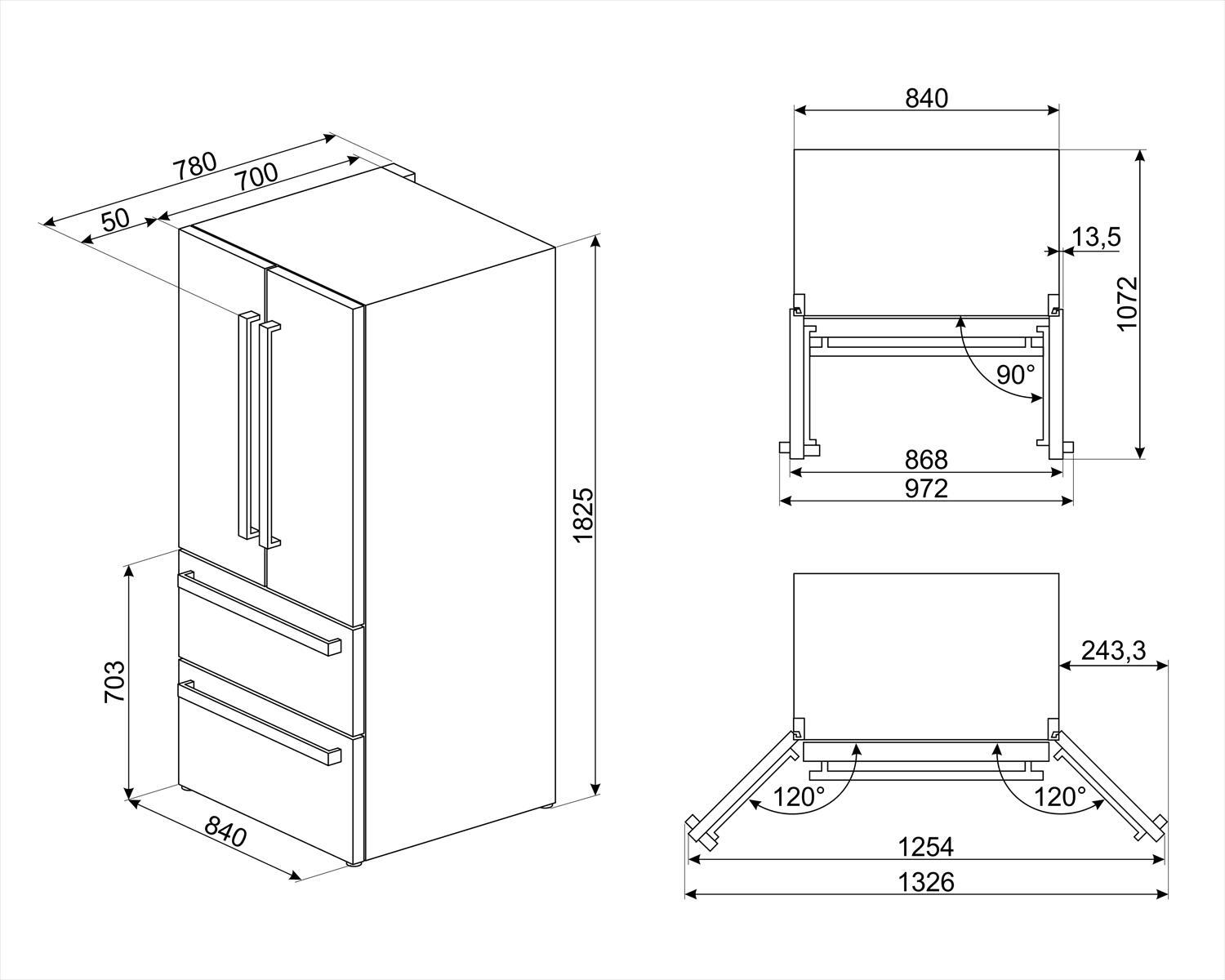 780
700
50
1825
703
840
840
13,5
1072
90°
868
972
243,3
120°
120°
1254
1326