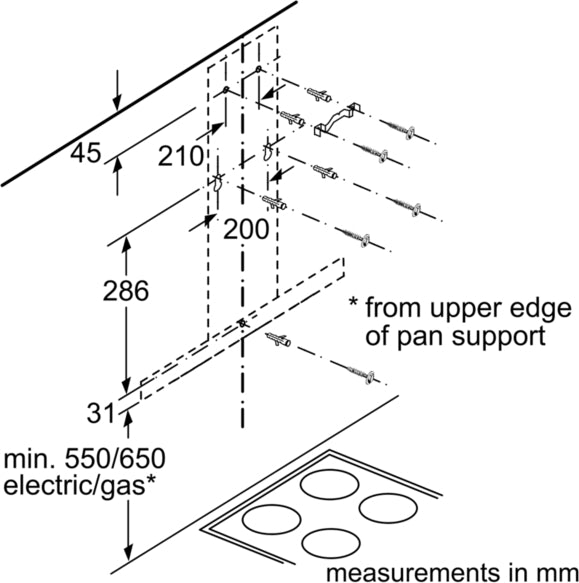 45

210

200

286

* from upper edge of pan support

31

min. 550/650 electric/gas*

measurements in mm