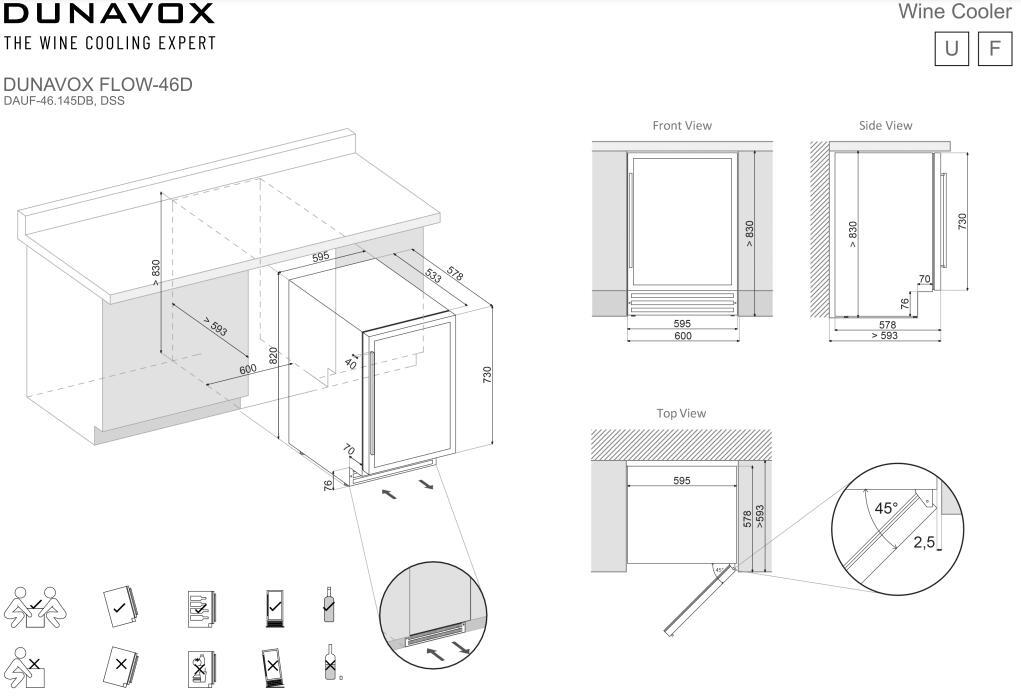 DUNAVOX
THE WINE COOLING EXPERT

Wine Cooler

U F

DUNAVOX FLOW-46D
DAUF-46.145DB, DSS

> 830
> 593
600
595
533
578
820
40
730
70
76

Front View
> 830
595
600

Side View
> 830
730
70
76
578
> 593

Top View
595
578
>593
45°
2,5