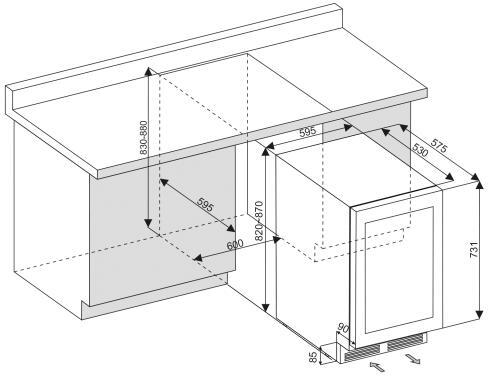 830-880
595
600
820-870
595
530
575
731
90
85