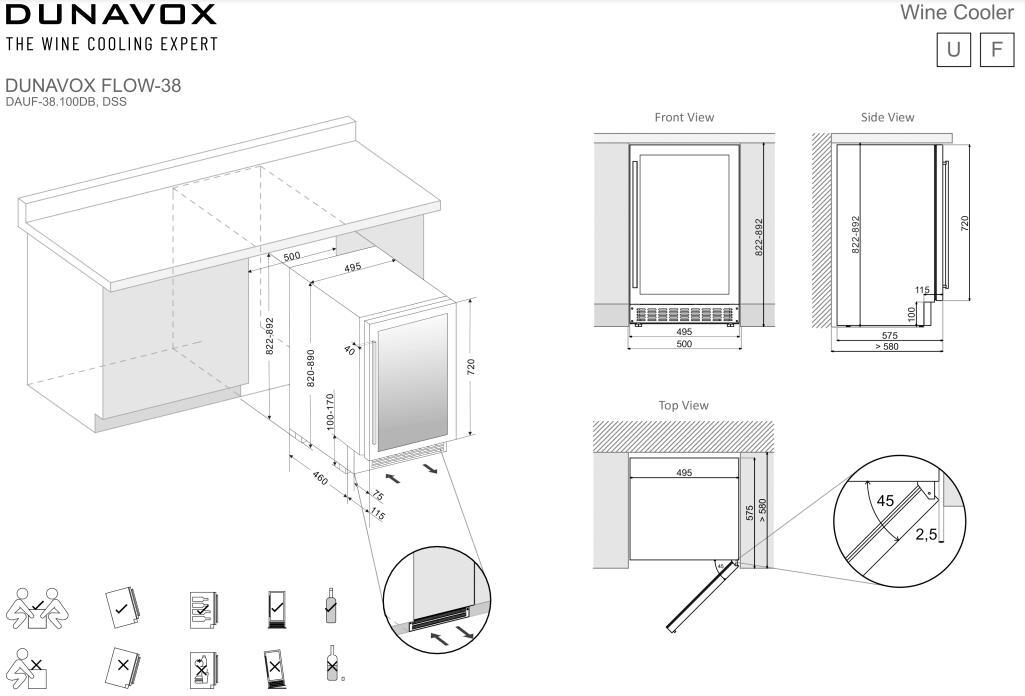 DUNAVOX
THE WINE COOLING EXPERT

Wine Cooler

U F

DUNAVOX FLOW-38
DAUF-38.100DB, DSS

500
495
822-892
820-890
40
720
100-170
460
75
115

Front View
822-892
495
500

Side View
822-892
720
115
100
575
> 580

Top View
495
575
> 580
45

45
2,5