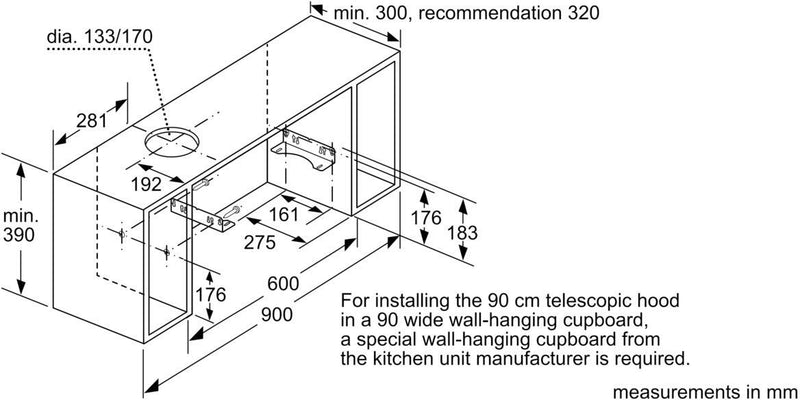 min. 300, recommendation 320

dia. 133/170

281

192

min.
390

161

275

176

183

176

600

900

For installing the 90 cm telescopic hood in a 90 wide wall-hanging cupboard, a special wall-hanging cupboard from the kitchen unit manufacturer is required.

measurements in mm