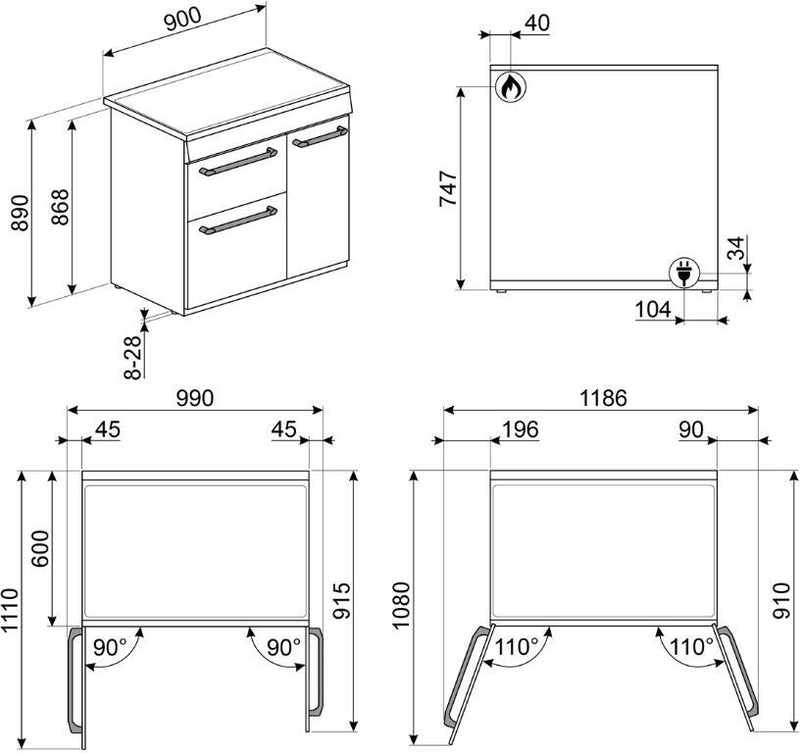 900
890
868
8-28
40
747
34
104
990
45
45
1110
600
915
90°
90°
1186
196
90
1080
910
110°
110°