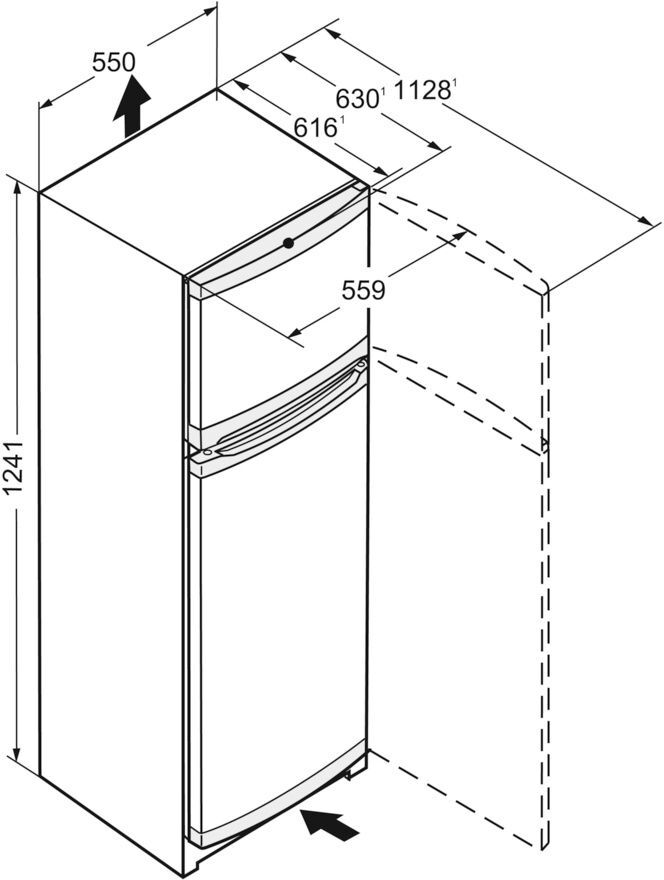 550

$630^1$ $1128^1$

$616^1$

559

1241