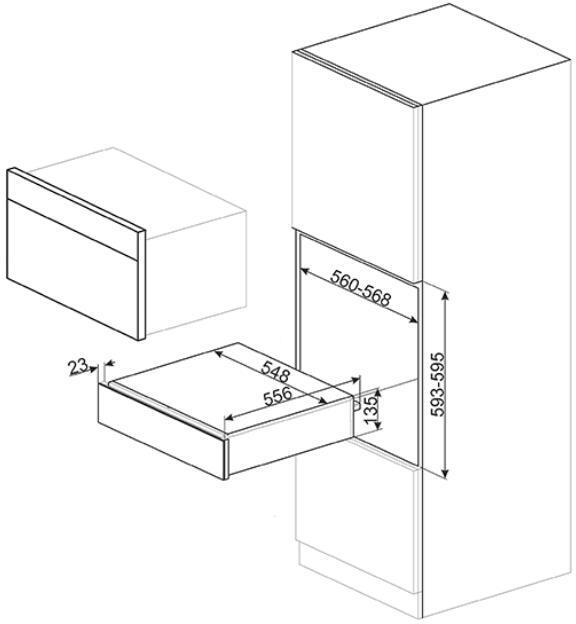 560-568

23

548

556

135

593-595