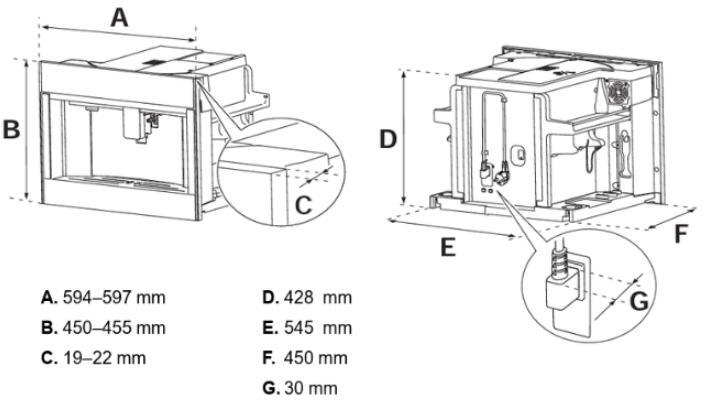 A

B

C

D

E

F

G

A. 594–597 mm
B. 450–455 mm
C. 19–22 mm

D. 428 mm
E. 545 mm
F. 450 mm
G. 30 mm