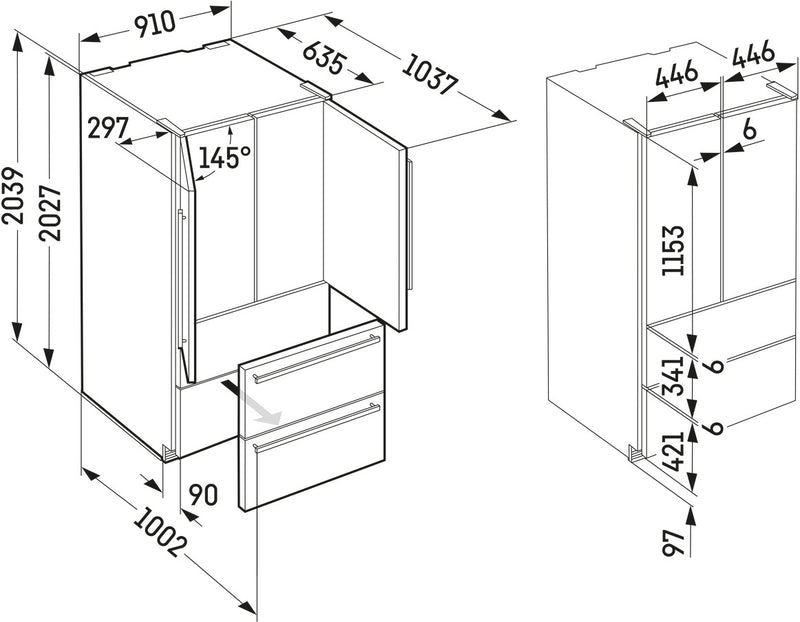 910
635
1037
297
145°
2039
2027
90
1002
446
446
6
1153
6
341
6
421
97