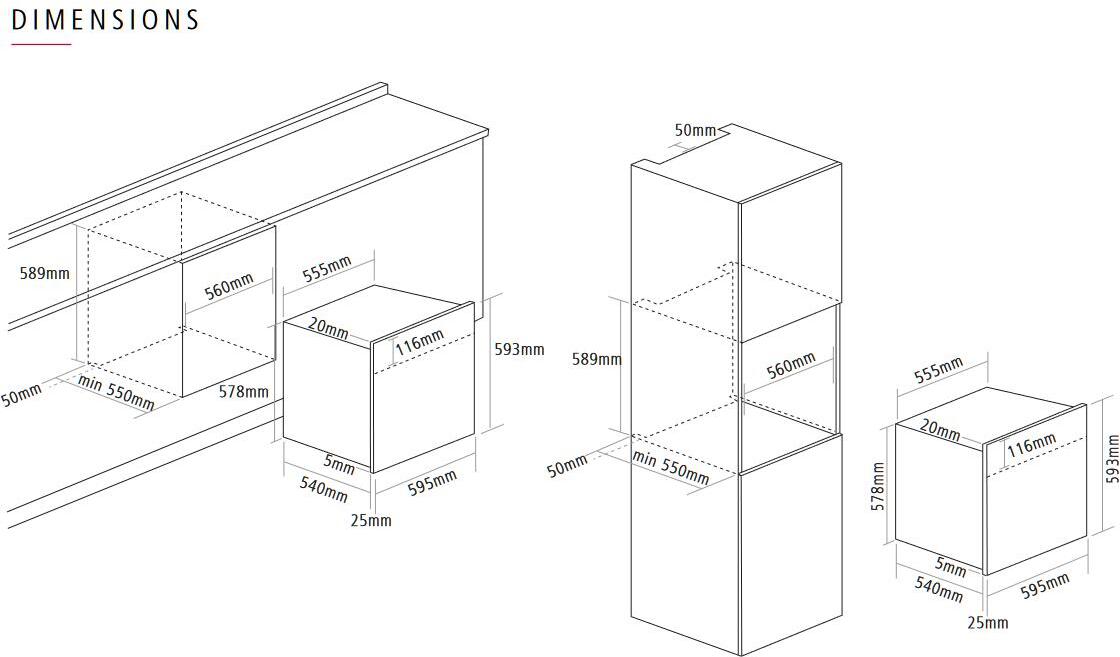 DIMENSIONS

589mm
560mm
555mm
20mm
116mm
593mm
50mm
min 550mm
578mm
5mm
540mm
595mm
25mm

50mm
589mm
560mm
50mm
min 550mm

555mm
20mm
116mm
593mm
578mm
5mm
540mm
595mm
25mm