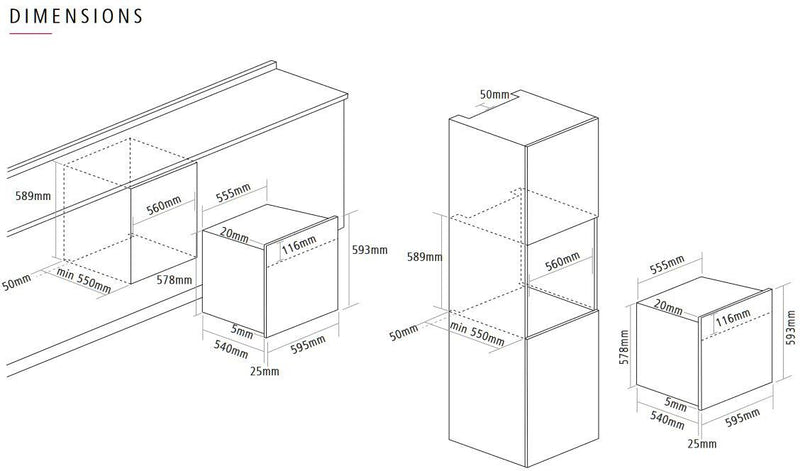 DIMENSIONS

589mm
560mm
555mm
20mm
116mm
593mm
50mm
min 550mm
578mm
5mm
540mm
595mm
25mm

50mm
589mm
560mm
50mm
min 550mm
555mm
20mm
116mm
578mm
593mm
5mm
540mm
595mm
25mm