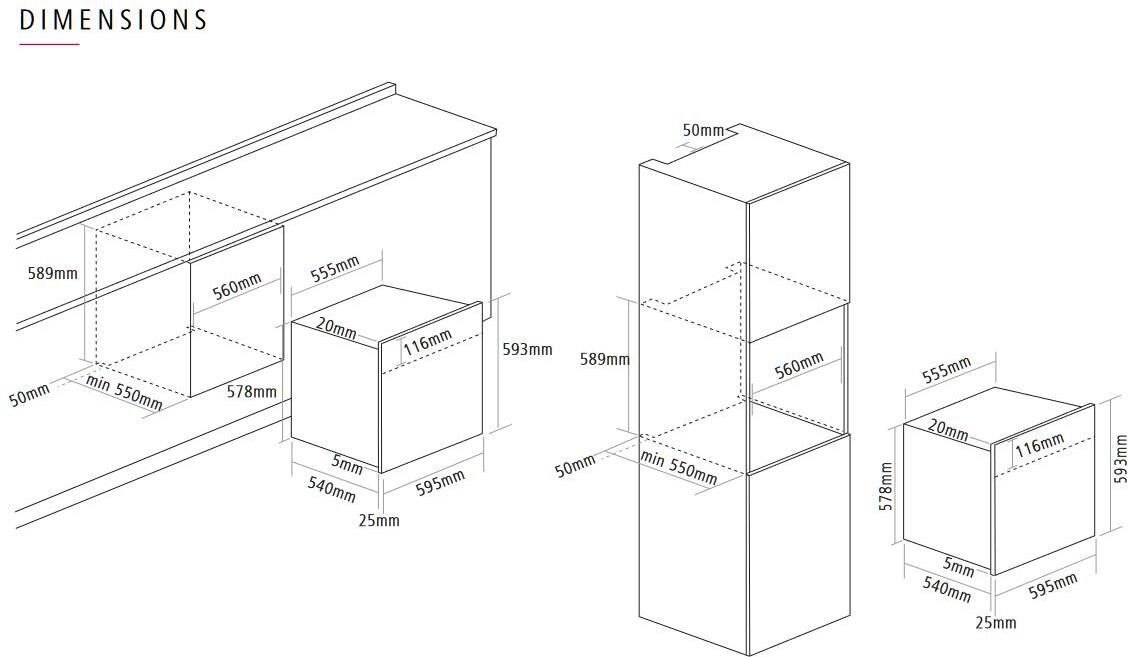 DIMENSIONS

589mm
560mm
555mm
20mm
116mm
593mm
50mm
min 550mm
578mm
5mm
540mm
595mm
25mm

50mm
589mm
560mm
50mm
min 550mm

555mm
20mm
116mm
578mm
593mm
5mm
540mm
595mm
25mm