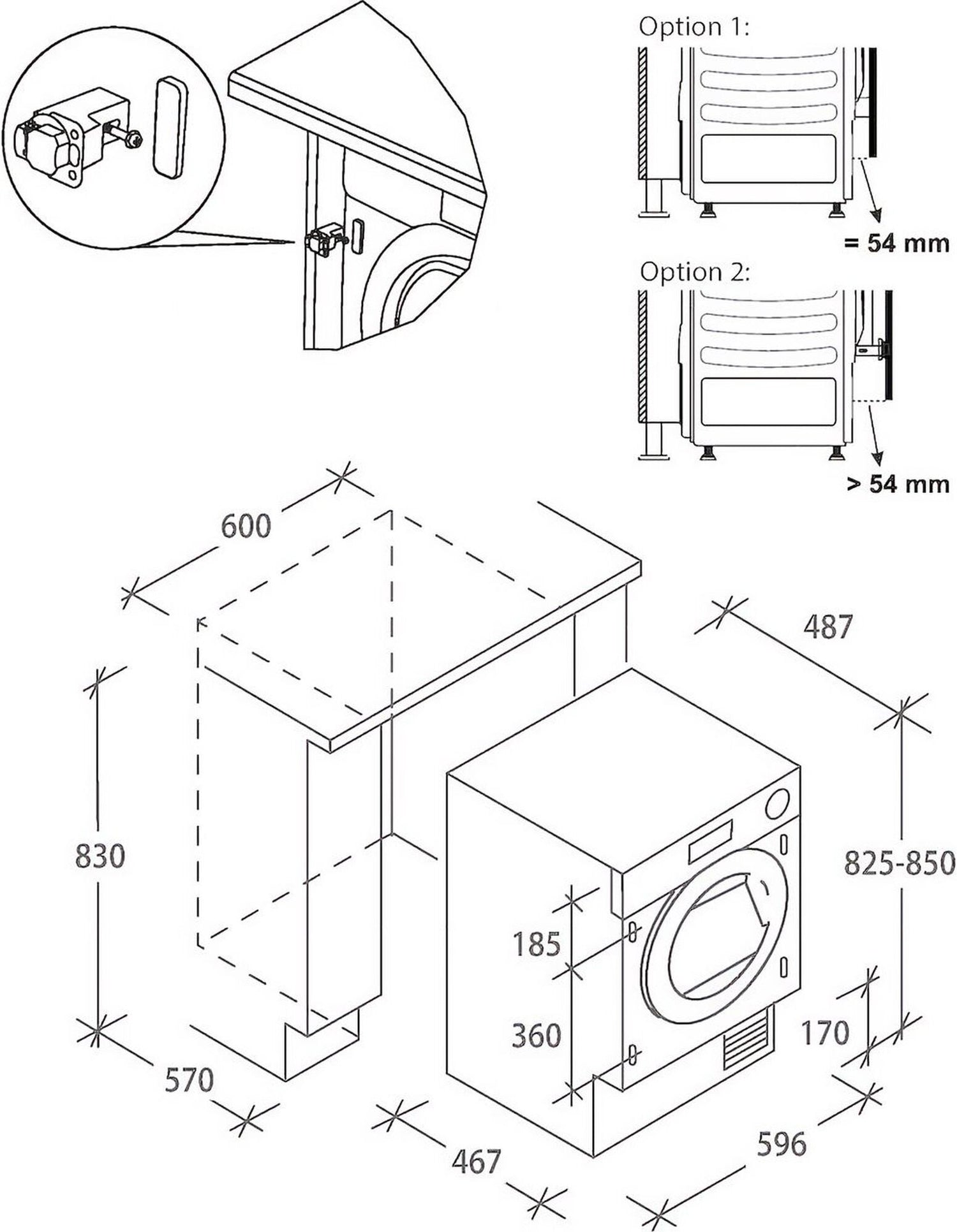 Option 1:

= 54 mm

Option 2:

> 54 mm

600

487

830

825-850

185

360

170

570

467

596